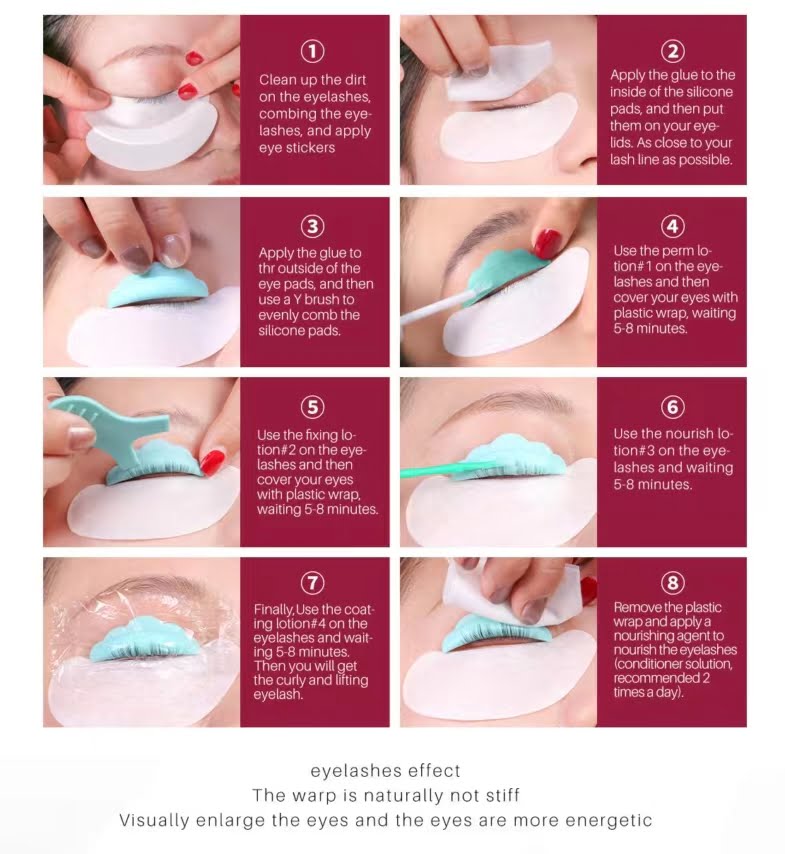 ①
Clean up the dirt on the eyelashes, combing the eyelashes, and apply eye stickers

②
Apply the glue to the inside of the silicone pads, and then put them on your eyelids. As close to your lash line as possible.

③
Apply the glue to thr outside of the eye pads, and then use a Y brush to evenly comb the silicone pads.

④
Use the perm lotion#1 on the eyelashes and then cover your eyes with plastic wrap, waiting 5-8 minutes.

⑤
Use the fixing lotion#2 on the eyelashes and then cover your eyes with plastic wrap, waiting 5-8 minutes.

⑥
Use the nourish lotion#3 on the eyelashes and waiting 5-8 minutes.

⑦
Finally,Use the coating lotion#4 on the eyelashes and waiting 5-8 minutes. Then you will get the curly and lifting eyelash.

⑧
Remove the plastic wrap and apply a nourishing agent to nourish the eyelashes (conditioner solution, recommended 2 times a day).

eyelashes effect
The warp is naturally not stiff
Visually enlarge the eyes and the eyes are more energetic