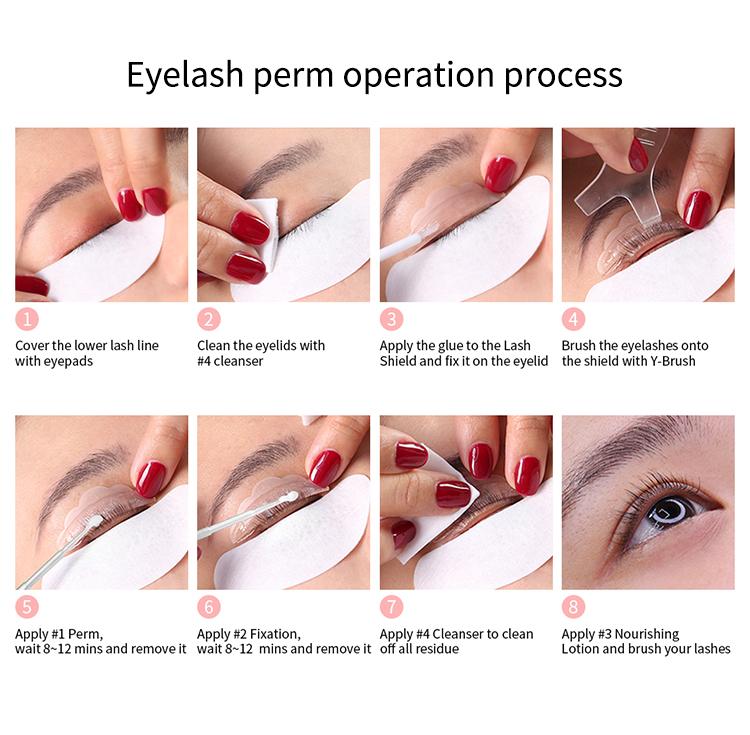 Eyelash perm operation process

1
Cover the lower lash line with eyepads

2
Clean the eyelids with #4 cleanser

3
Apply the glue to the Lash Shield and fix it on the eyelid

4
Brush the eyelashes onto the shield with Y-Brush

5
Apply #1 Perm, wait 8~12 mins and remove it

6
Apply #2 Fixation, wait 8~12 mins and remove it

7
Apply #4 Cleanser to clean off all residue

8
Apply #3 Nourishing Lotion and brush your lashes