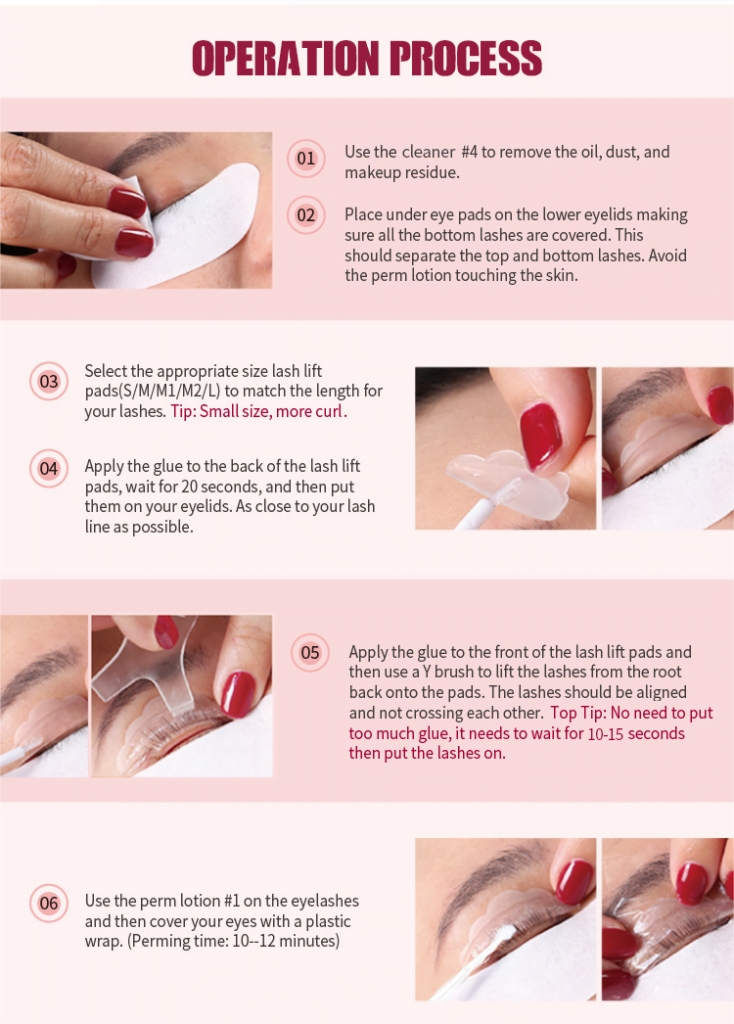 OPERATION PROCESS

01 Use the cleaner #4 to remove the oil, dust, and makeup residue.

02 Place under eye pads on the lower eyelids making sure all the bottom lashes are covered. This should separate the top and bottom lashes. Avoid the perm lotion touching the skin.

03 Select the appropriate size lash lift pads(S/M/M1/M2/L) to match the length for your lashes. Tip: Small size, more curl.

04 Apply the glue to the back of the lash lift pads, wait for 20 seconds, and then put them on your eyelids. As close to your lash line as possible.

05 Apply the glue to the front of the lash lift pads and then use a Y brush to lift the lashes from the root back onto the pads. The lashes should be aligned and not crossing each other. Top Tip: No need to put too much glue, it needs to wait for 10-15 seconds then put the lashes on.

06 Use the perm lotion #1 on the eyelashes and then cover your eyes with a plastic wrap. (Perming time: 10--12 minutes)