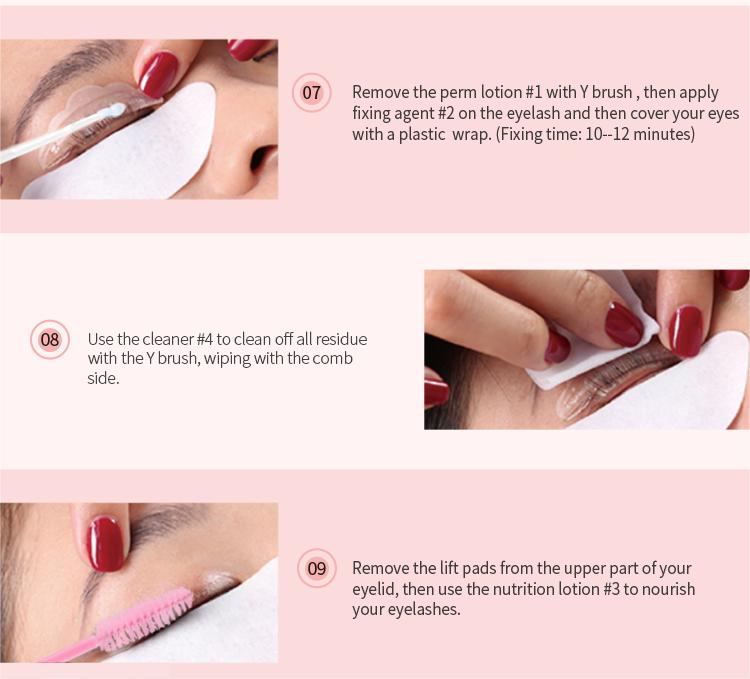 07 Remove the perm lotion #1 with Y brush , then apply fixing agent #2 on the eyelash and then cover your eyes with a plastic wrap. (Fixing time: 10--12 minutes)

08 Use the cleaner #4 to clean off all residue with the Y brush, wiping with the comb side.

09 Remove the lift pads from the upper part of your eyelid, then use the nutrition lotion #3 to nourish your eyelashes.