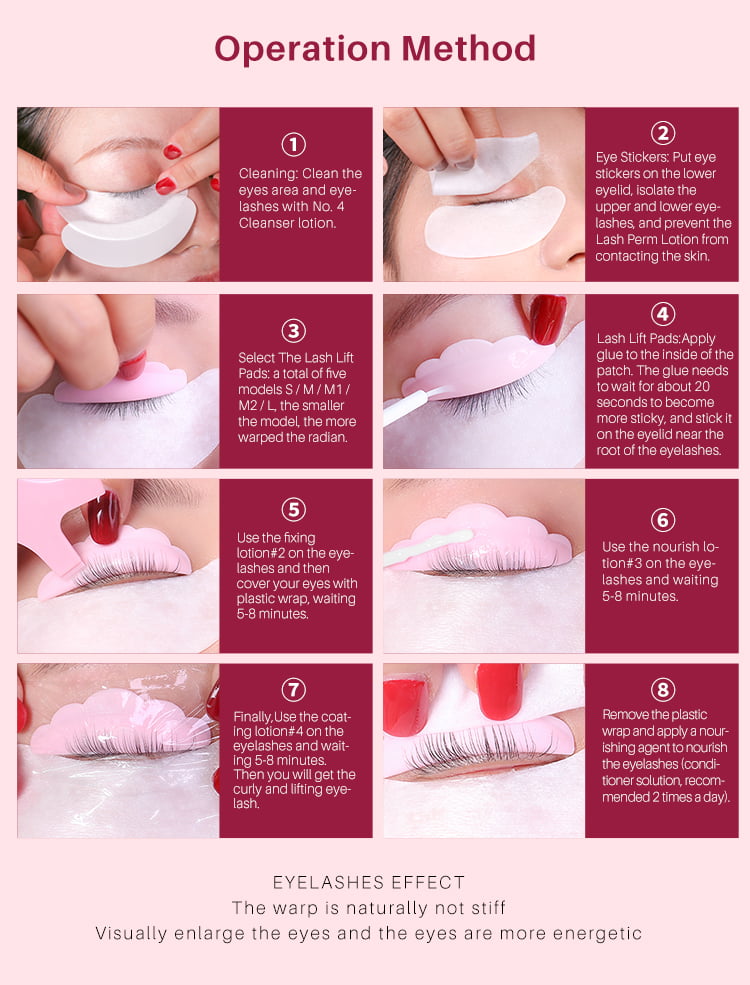 Operation Method

①
Cleaning: Clean the eyes area and eyelashes with No. 4 Cleanser lotion.

②
Eye Stickers: Put eye stickers on the lower eyelid, isolate the upper and lower eyelashes, and prevent the Lash Perm Lotion from contacting the skin.

③
Select The Lash Lift Pads: a total of five models S / M / M1 / M2 / L, the smaller the model, the more warped the radian.

④
Lash Lift Pads:Apply glue to the inside of the patch. The glue needs to wait for about 20 seconds to become more sticky, and stick it on the eyelid near the root of the eyelashes.

⑤
Use the fixing lotion#2 on the eyelashes and then cover your eyes with plastic wrap, waiting 5-8 minutes.

⑥
Use the nourish lotion#3 on the eyelashes and waiting 5-8 minutes.

⑦
Finally,Use the coating lotion#4 on the eyelashes and waiting 5-8 minutes. Then you will get the curly and lifting eyelash.

⑧
Remove the plastic wrap and apply a nourishing agent to nourish the eyelashes (conditioner solution, recommended 2 times a day).

EYELASHES EFFECT
The warp is naturally not stiff
Visually enlarge the eyes and the eyes are more energetic