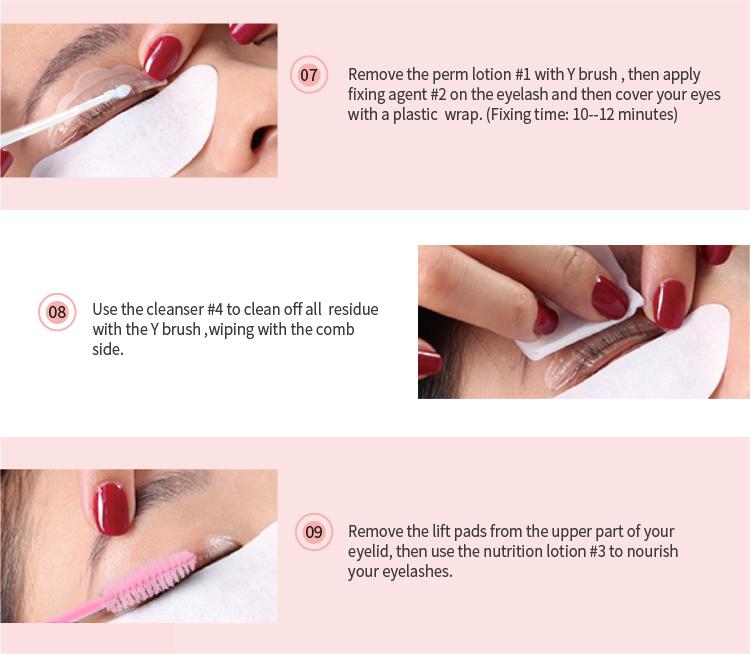 07

Remove the perm lotion #1 with Y brush , then apply fixing agent #2 on the eyelash and then cover your eyes with a plastic wrap. (Fixing time: 10--12 minutes)

08

Use the cleanser #4 to clean off all residue with the Y brush ,wiping with the comb side.

09

Remove the lift pads from the upper part of your eyelid, then use the nutrition lotion #3 to nourish your eyelashes.