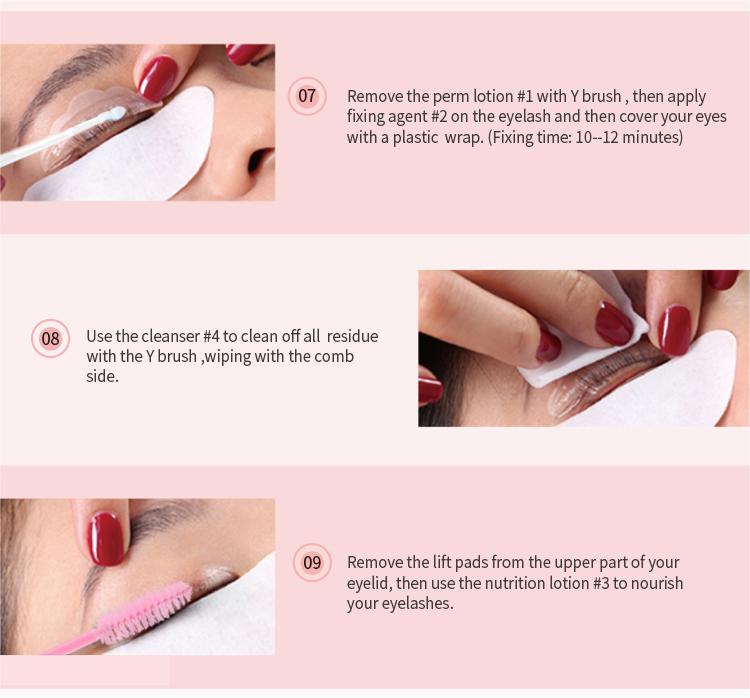 07

Remove the perm lotion #1 with Y brush , then apply fixing agent #2 on the eyelash and then cover your eyes with a plastic wrap. (Fixing time: 10--12 minutes)

08

Use the cleanser #4 to clean off all residue with the Y brush ,wiping with the comb side.

09

Remove the lift pads from the upper part of your eyelid, then use the nutrition lotion #3 to nourish your eyelashes.