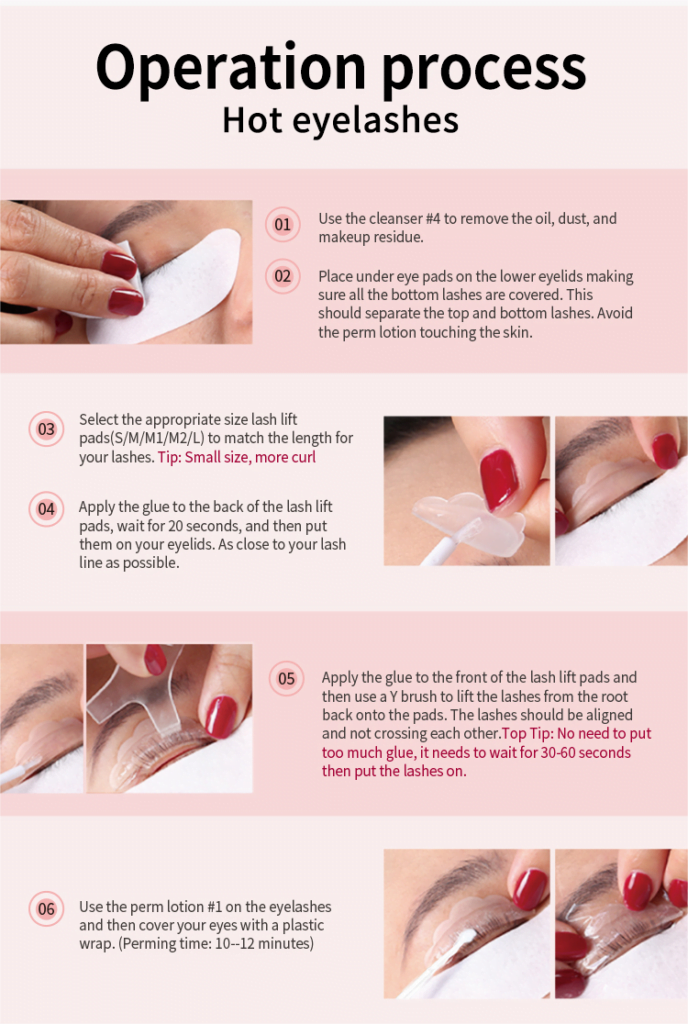 Operation process
Hot eyelashes

01 Use the cleanser #4 to remove the oil, dust, and makeup residue.

02 Place under eye pads on the lower eyelids making sure all the bottom lashes are covered. This should separate the top and bottom lashes. Avoid the perm lotion touching the skin.

03 Select the appropriate size lash lift pads(S/M/M1/M2/L) to match the length for your lashes. Tip: Small size, more curl

04 Apply the glue to the back of the lash lift pads, wait for 20 seconds, and then put them on your eyelids. As close to your lash line as possible.

05 Apply the glue to the front of the lash lift pads and then use a Y brush to lift the lashes from the root back onto the pads. The lashes should be aligned and not crossing each other.Top Tip: No need to put too much glue, it needs to wait for 30-60 seconds then put the lashes on.

06 Use the perm lotion #1 on the eyelashes and then cover your eyes with a plastic wrap. (Perming time: 10--12 minutes)