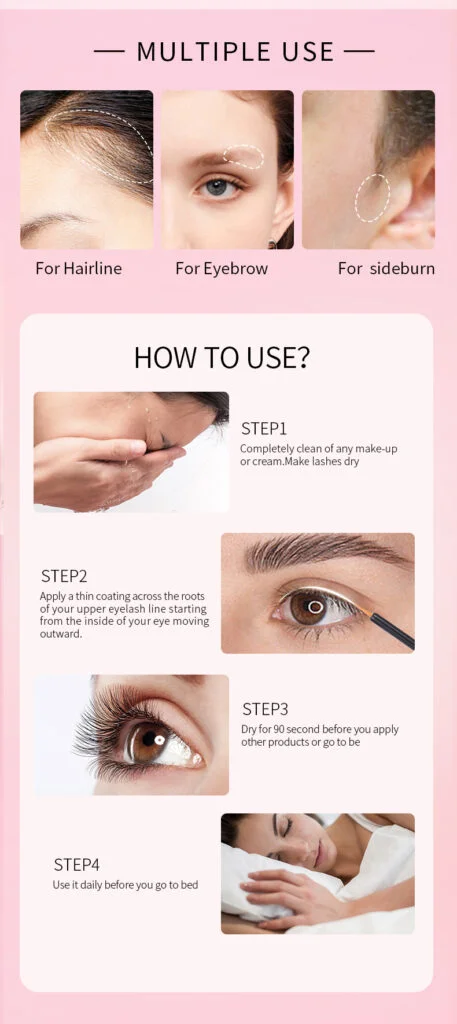 — MULTIPLE USE —

For Hairline

For Eyebrow

For sideburn

HOW TO USE?

STEP1
Completely clean of any make-up or cream.Make lashes dry

STEP2
Apply a thin coating across the roots of your upper eyelash line starting from the inside of your eye moving outward.

STEP3
Dry for 90 second before you apply other products or go to be

STEP4
Use it daily before you go to bed