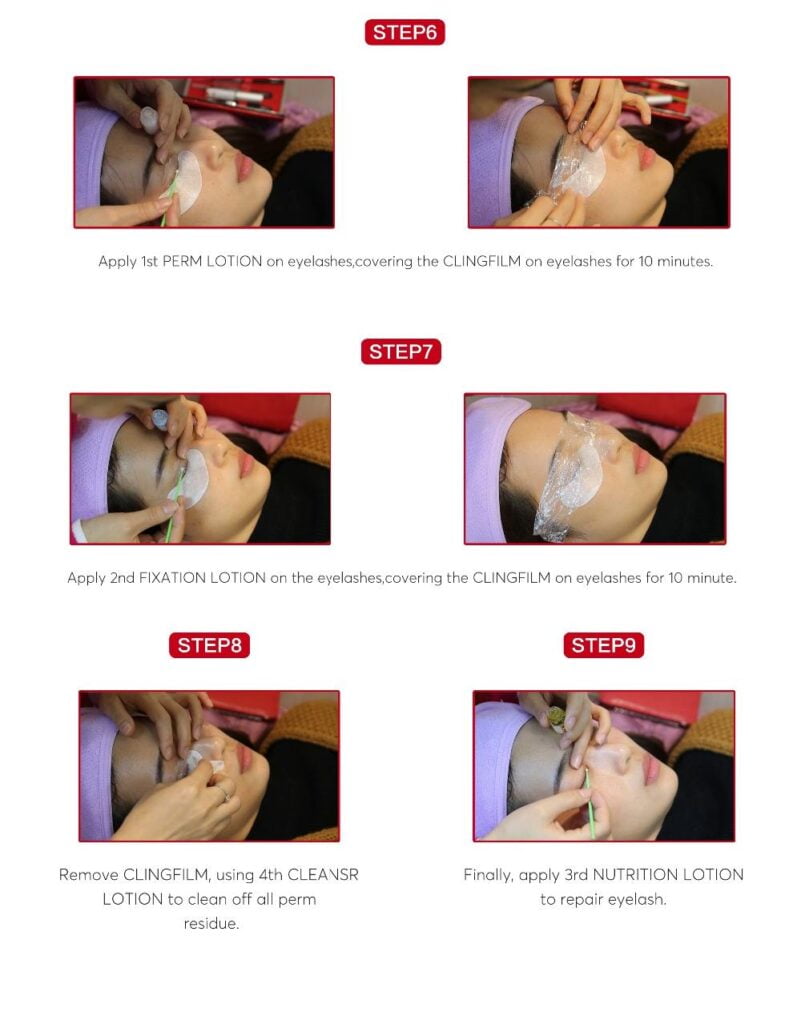 STEP6

Apply 1st PERM LOTION on eyelashes,covering the CLINGFILM on eyelashes for 10 minutes.

STEP7

Apply 2nd FIXATION LOTION on the eyelashes,covering the CLINGFILM on eyelashes for 10 minute.

STEP8

Remove CLINGFILM, using 4th CLEANSR LOTION to clean off all perm residue.

STEP9

Finally, apply 3rd NUTRITION LOTION to repair eyelash.