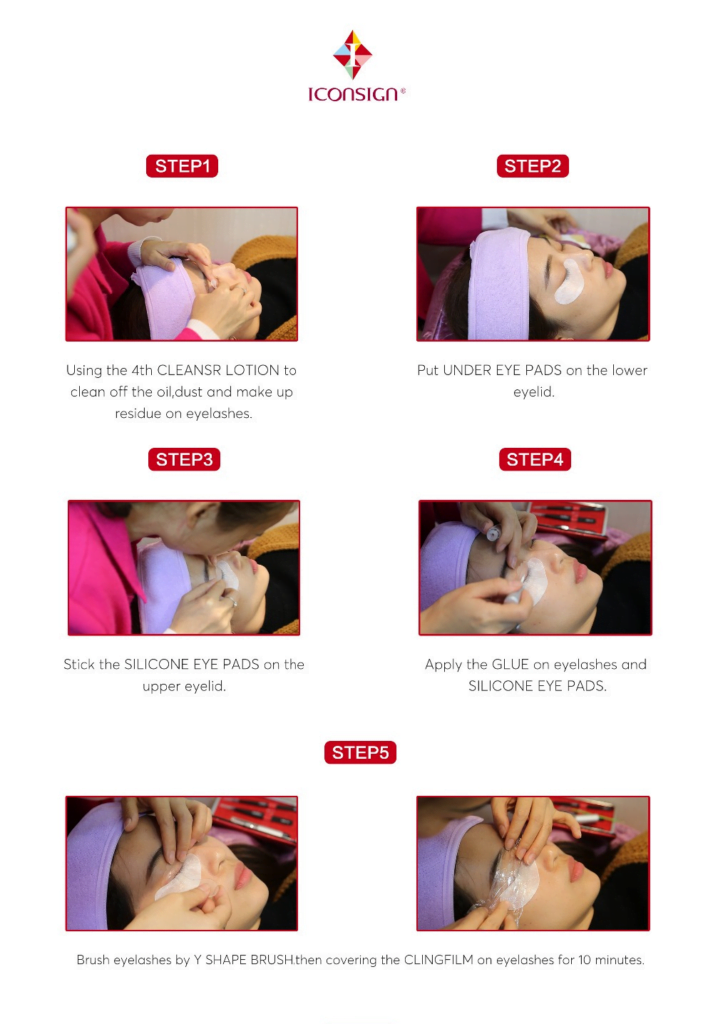 ICONSIGN®

STEP1

Using the 4th CLEANSR LOTION to clean off the oil,dust and make up residue on eyelashes.

STEP2

Put UNDER EYE PADS on the lower eyelid.

STEP3

Stick the SILICONE EYE PADS on the upper eyelid.

STEP4

Apply the GLUE on eyelashes and SILICONE EYE PADS.

STEP5

Brush eyelashes by Y SHAPE BRUSH.then covering the CLINGFILM on eyelashes for 10 minutes.